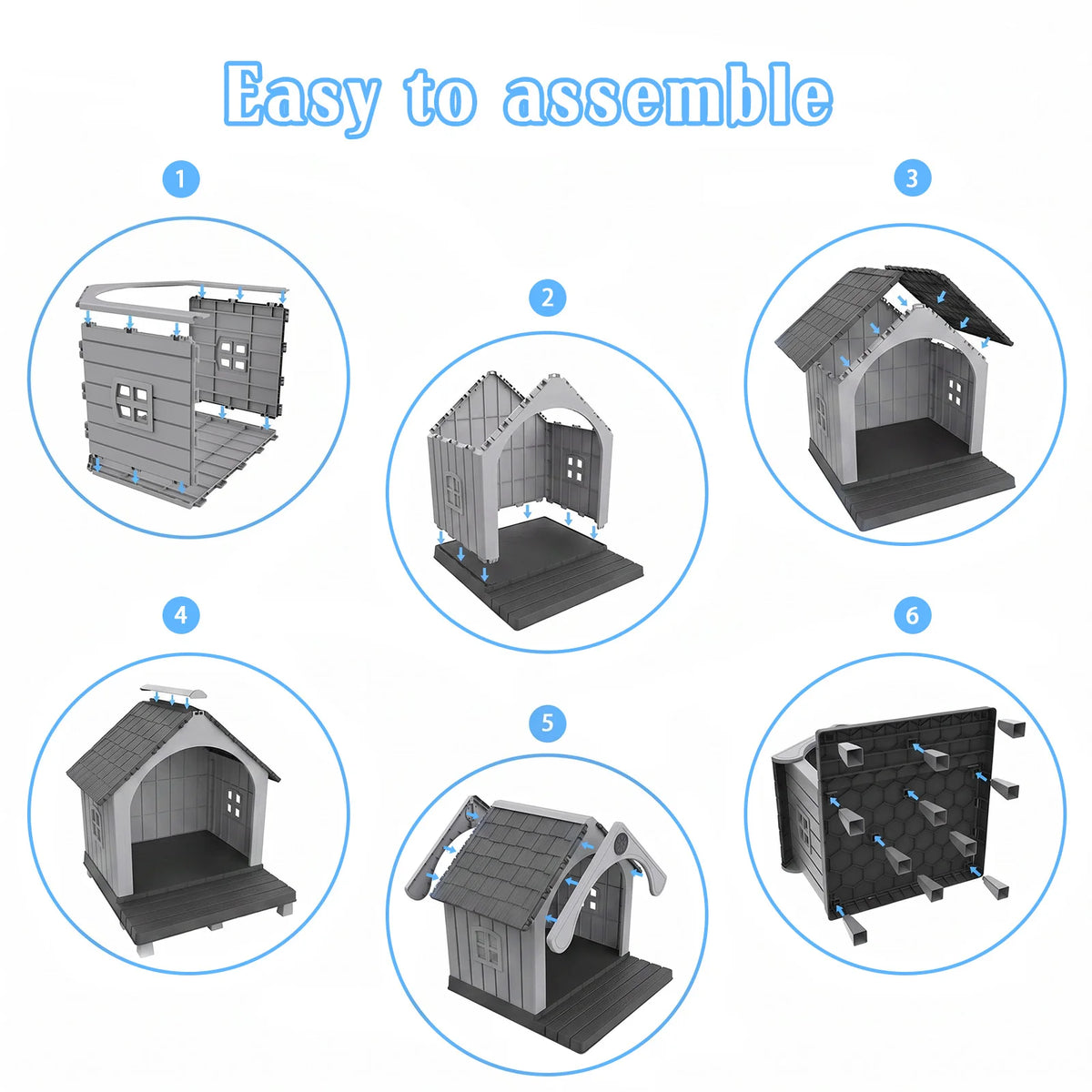 Easy to assemble

1

2

3

4

5

6